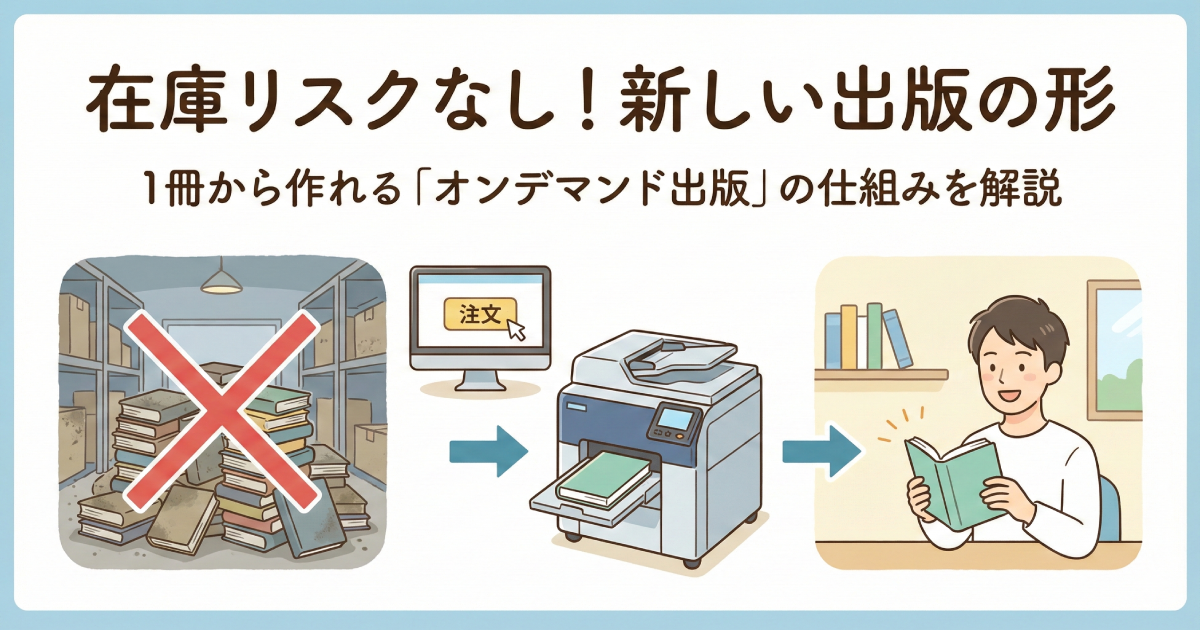 在庫リスクなし！新しい出版の形

1冊から作れる「オンデマンド出版」の仕組みを解説

注文